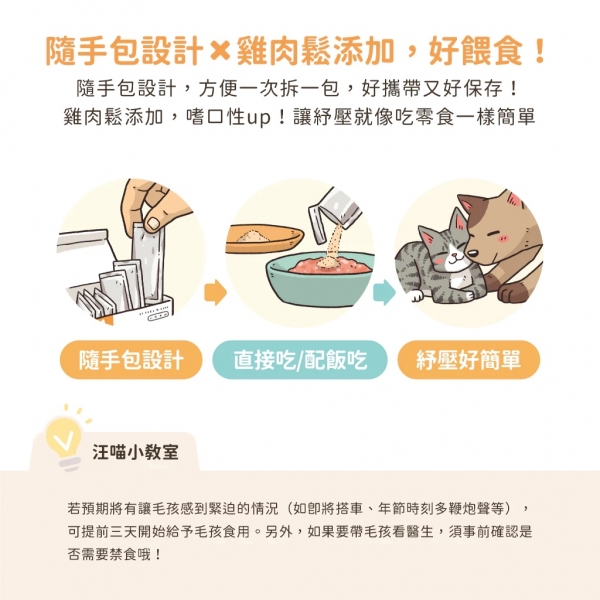 隨手包設計×雞肉鬆添加，好餵食！

隨手包設計，方便一次拆一包，好攜帶又好保存！
雞肉鬆添加，嗜口性up！讓紓壓就像吃零食一樣簡單

隨手包設計

直接吃/配飯吃

紓壓好簡單

汪喵小教室

若預期將有讓毛孩感到緊迫的情況（如即將搭車、年節時刻多鞭炮聲等），可提前三天開始給予毛孩食用。另外，如果要帶毛孩看醫生，須事前確認是否需要禁食哦！